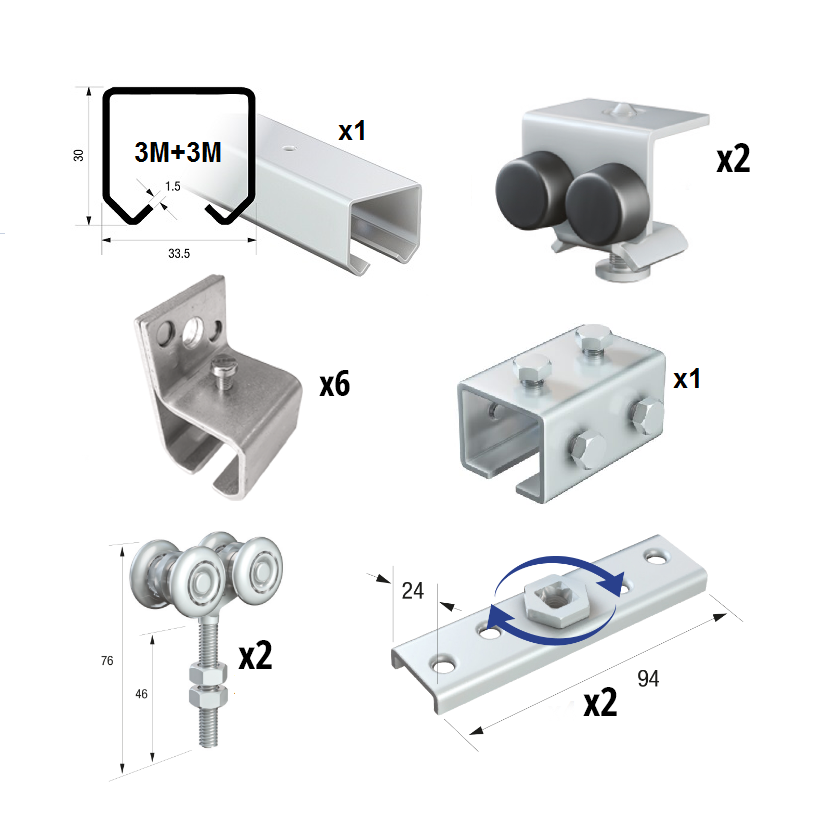 30
3M+3M
1.5
33.5
x1
x2
x6
x1
76
46
x2
24
94
x2