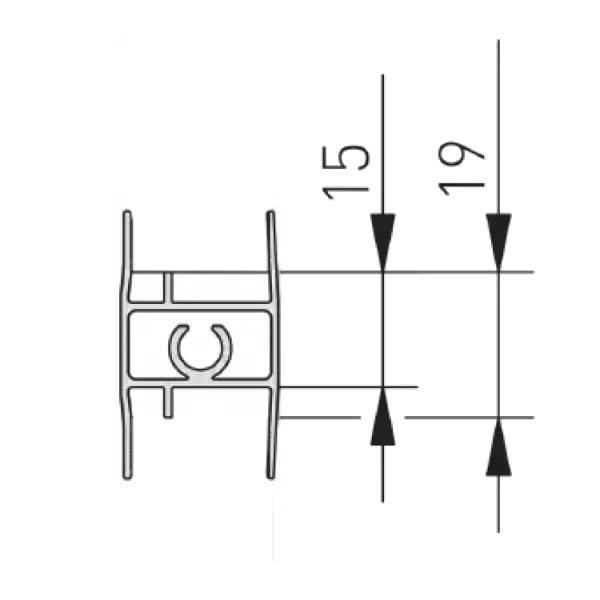 15
19