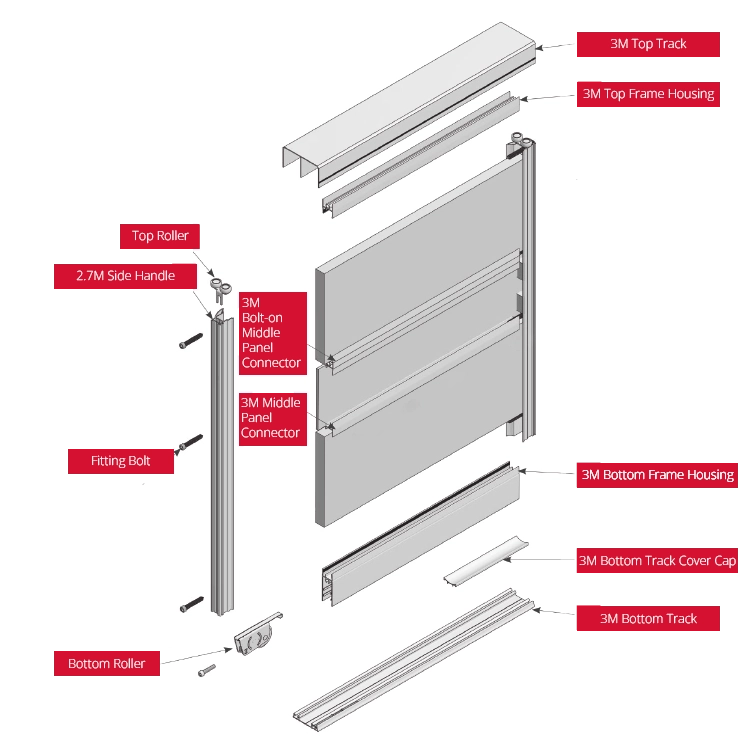 3M Top Track

3M Top Frame Housing

Top Roller

2.7M Side Handle

3M Bolt-on Middle Panel Connector

3M Middle Panel Connector

Fitting Bolt

3M Bottom Frame Housing

3M Bottom Track Cover Cap

3M Bottom Track

Bottom Roller