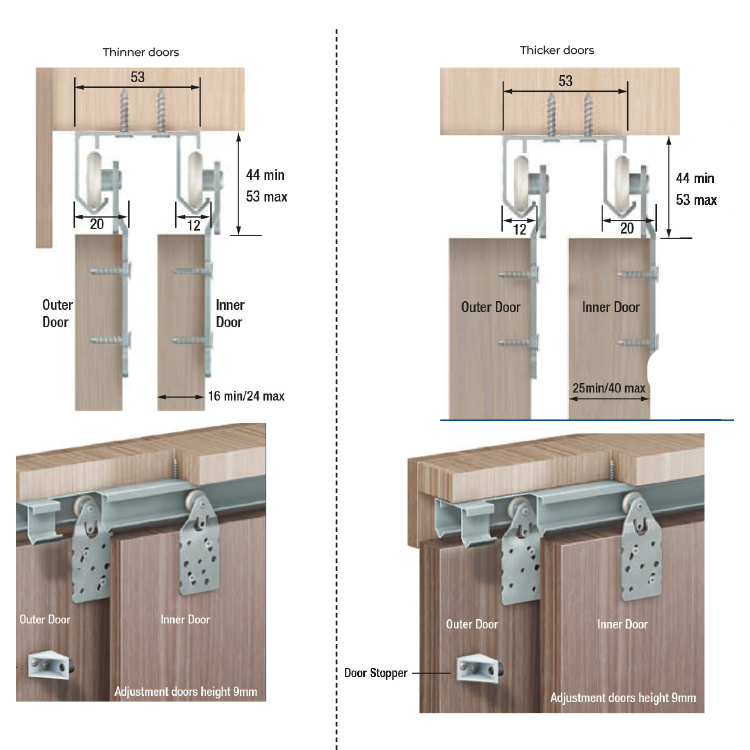 Thinner doors

53

44 min
53 max

20

12

Outer Door

Inner Door

16 min/24 max

Outer Door

Inner Door

Adjustment doors height 9mm

Thicker doors

53

44 min
53 max

12

20

Outer Door

Inner Door

25min/40 max

Outer Door

Inner Door

Door Stopper

Adjustment doors height 9mm